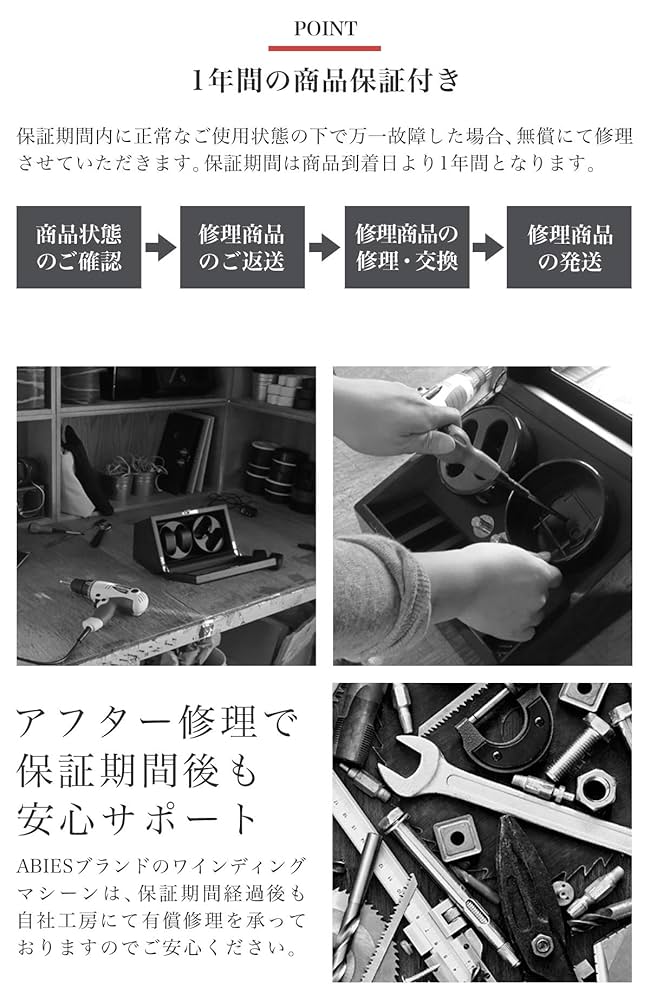 POINT

1年間の商品保証付き

保証期間内に正常なご使用状態の下で万一故障した場合、無償にて修理させていただきます。保証期間は商品到着日より1年間となります。

商品状態のご確認

修理商品のご返送

修理商品の修理・交換

修理商品の発送

アフター修理で保証期間後も安心サポート

ABIESブランドのワインディングマシーンは、保証期間経過後も自社工房にて有償修理を承っておりますのでご安心ください。